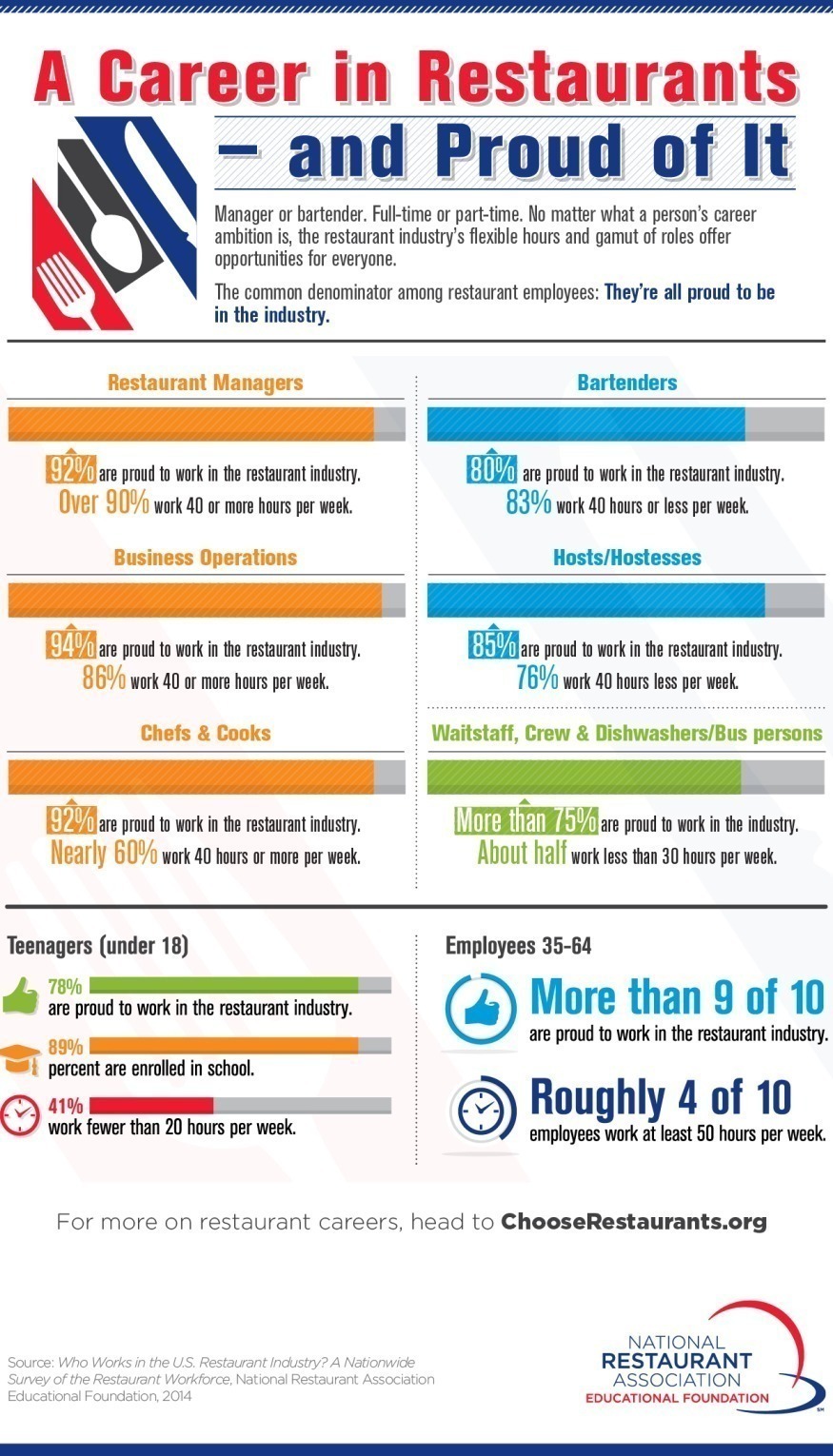 A Career in Restaurants – and Proud of It

Manager or bartender. Full-time or part-time. No matter what a person's career ambition is, the restaurant industry's flexible hours and gamut of roles offer opportunities for everyone.

The common denominator among restaurant employees: They're all proud to be in the industry.

Restaurant Managers

92% are proud to work in the restaurant industry.
Over 90% work 40 or more hours per week.

Business Operations

94% are proud to work in the restaurant industry.
86% work 40 or more hours per week.

Chefs & Cooks

92% are proud to work in the restaurant industry.
Nearly 60% work 40 hours or more per week.

Bartenders

80% are proud to work in the restaurant industry.
83% work 40 hours or less per week.

Hosts/Hostesses

85% are proud to work in the restaurant industry.
76% work 40 hours less per week.

Waitstaff, Crew & Dishwashers/Bus persons

More than 75% are proud to work in the industry.
About half work less than 30 hours per week.

Teenagers (under 18)

78%
are proud to work in the restaurant industry.

89%
percent are enrolled in school.

41%
work fewer than 20 hours per week.

Employees 35-64

More than 9 of 10
are proud to work in the restaurant industry.

Roughly 4 of 10
employees work at least 50 hours per week.

For more on restaurant careers, head to ChooseRestaurants.org

Source: Who Works in the U.S. Restaurant Industry? A Nationwide Survey of the Restaurant Workforce, National Restaurant Association Educational Foundation, 2014

NATIONAL RESTAURANT ASSOCIATION EDUCATIONAL FOUNDATION SM